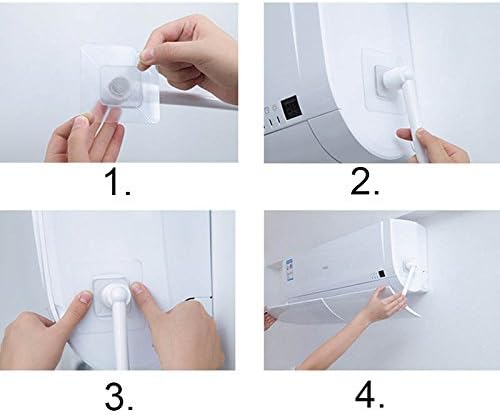 1.

2.

3.

4.