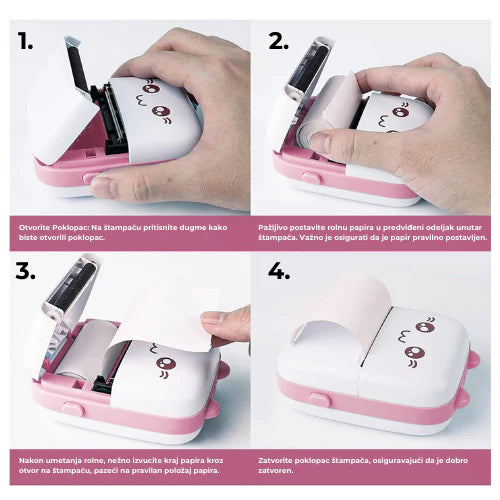 1.

Otvorite Poklopac: Na štampaču pritisnite dugme kako biste otvorili poklopac.

2.

Pažljivo postavite rolnu papira u predviđeni odeljak unutar štampača. Važno je osigurati da je papir pravilno postavljen.

3.

Nakon umetanja rolne, nežno izvucite kraj papira kroz otvor na štampaču, pazeći na pravilan položaj papira.

4.

Zatvorite poklopac štampača, osiguravajući da je dobro zatvoren.