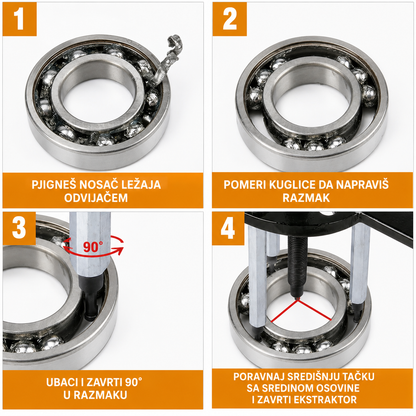 1

PJIGNEŠ NOSAČ LEŽAJA ODVIJAČEM

2

POMERI KUGLICE DA NAPRAVIŠ RAZMAK

3

90°

UBACI I ZAVRTI 90° U RAZMAKU

4

PORAVNAJ SREDIŠNJU TAČKU SA SREDINOM OSOVINE I ZAVRTI EKSTRAKTOR