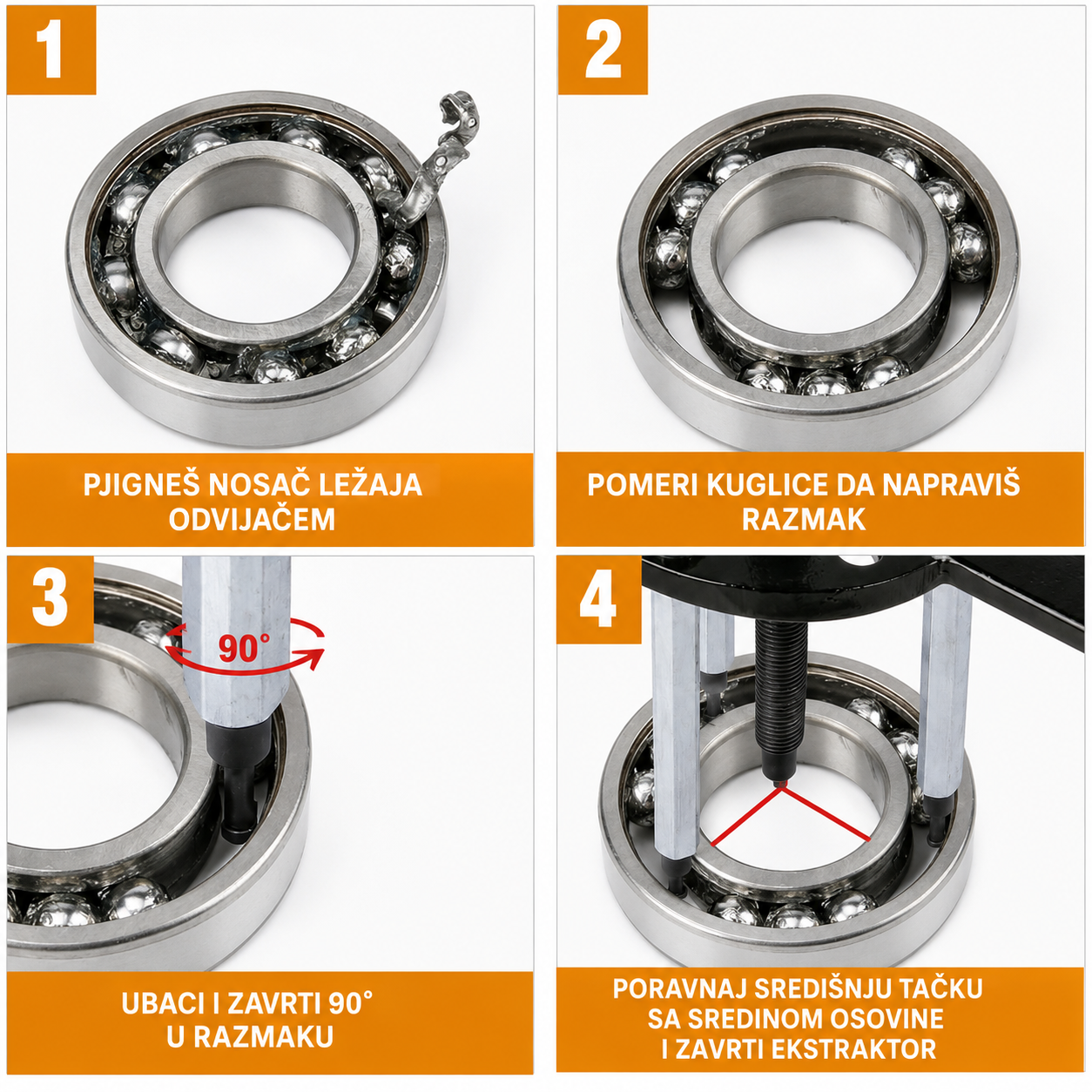 1

PJIGNEŠ NOSAČ LEŽAJA ODVIJAČEM

2

POMERI KUGLICE DA NAPRAVIŠ RAZMAK

3

90°

UBACI I ZAVRTI 90° U RAZMAKU

4

PORAVNAJ SREDIŠNJU TAČKU SA SREDINOM OSOVINE I ZAVRTI EKSTRAKTOR