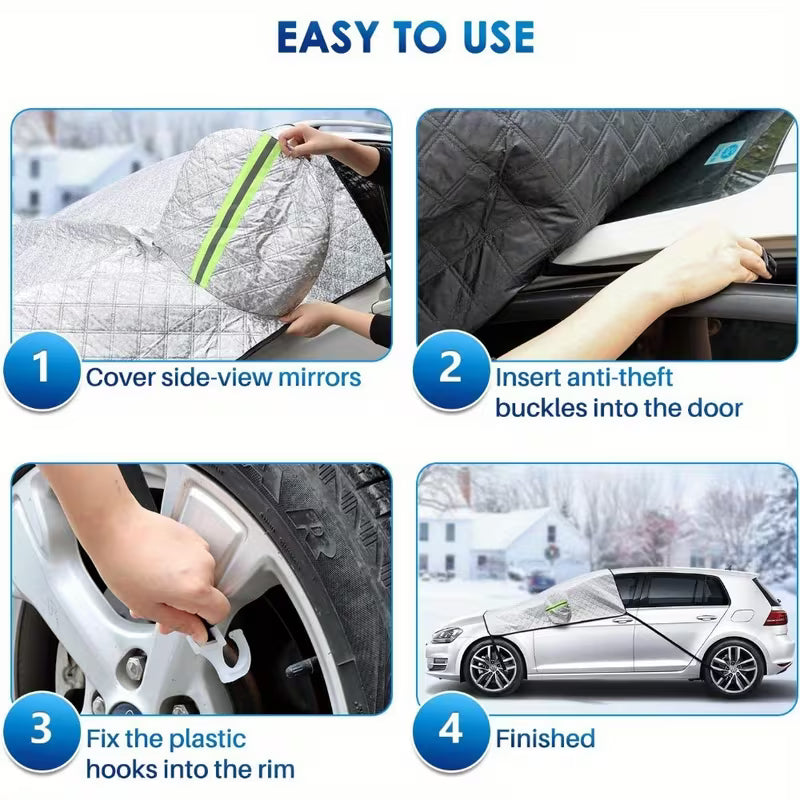 EASY TO USE

1 Cover side-view mirrors

2 Insert anti-theft buckles into the door

3 Fix the plastic hooks into the rim

4 Finished